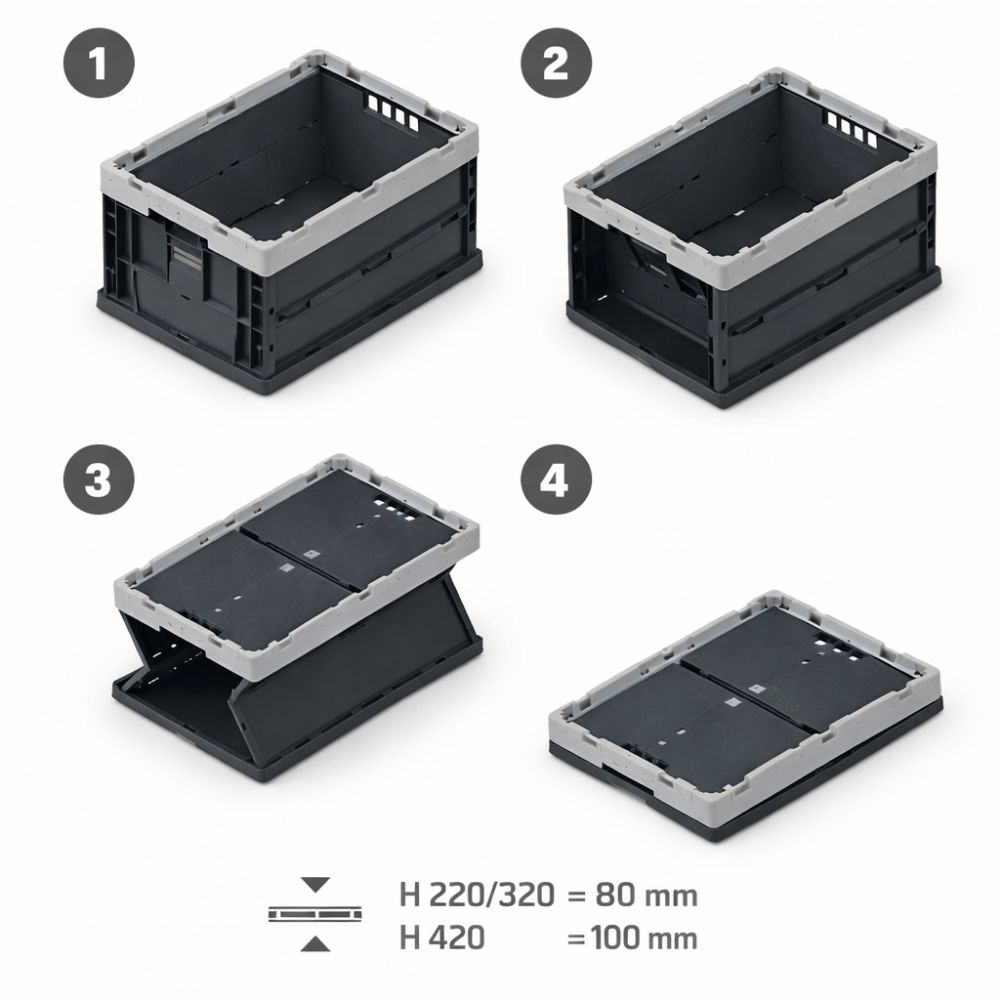 1

2

3

4

H 220/320 = 80 mm
H 420 = 100 mm